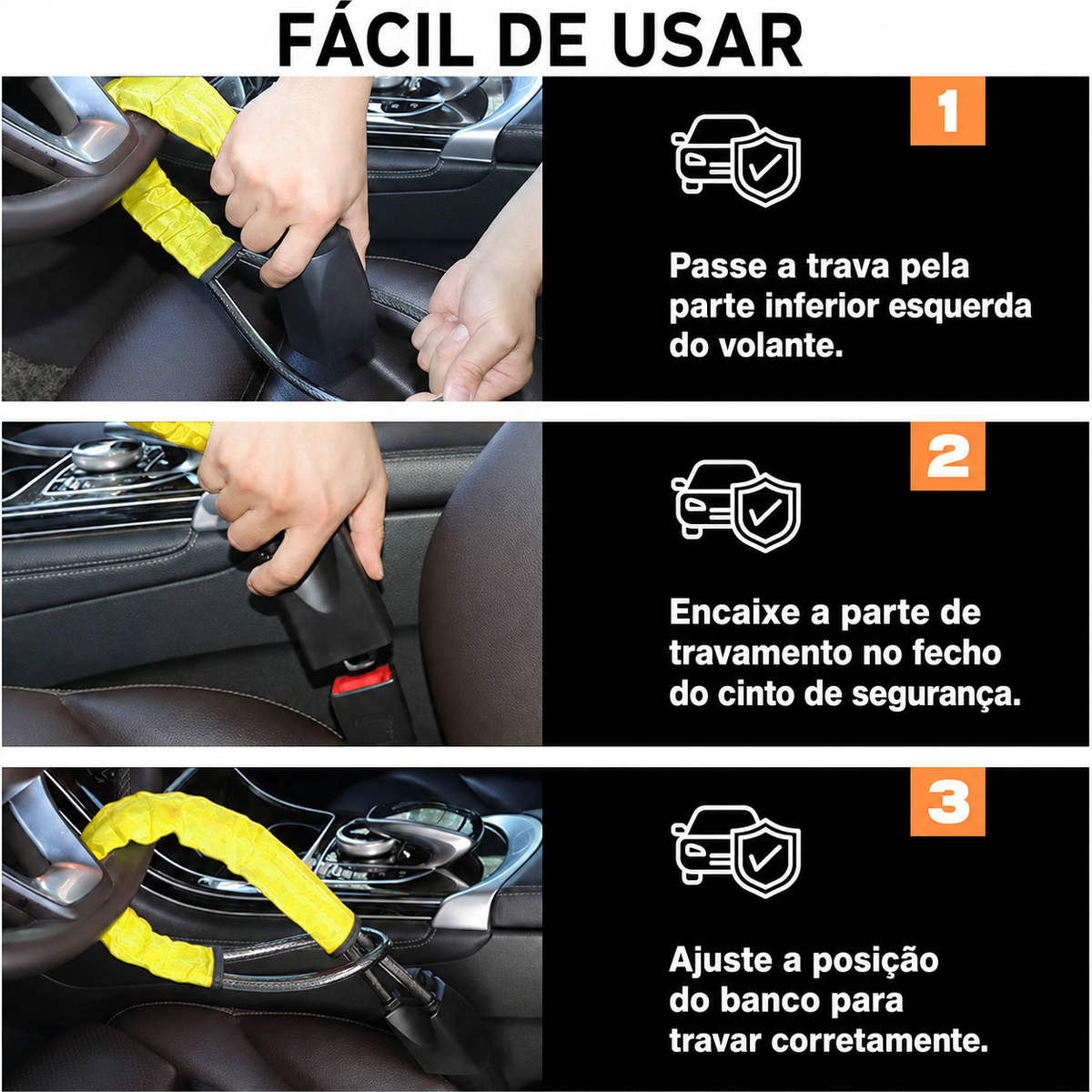 FÁCIL DE USAR

1

Passe a trava pela parte inferior esquerda do volante.

2

Encaixe a parte de travamento no fecho do cinto de segurança.

3

Ajuste a posição do banco para travar corretamente.